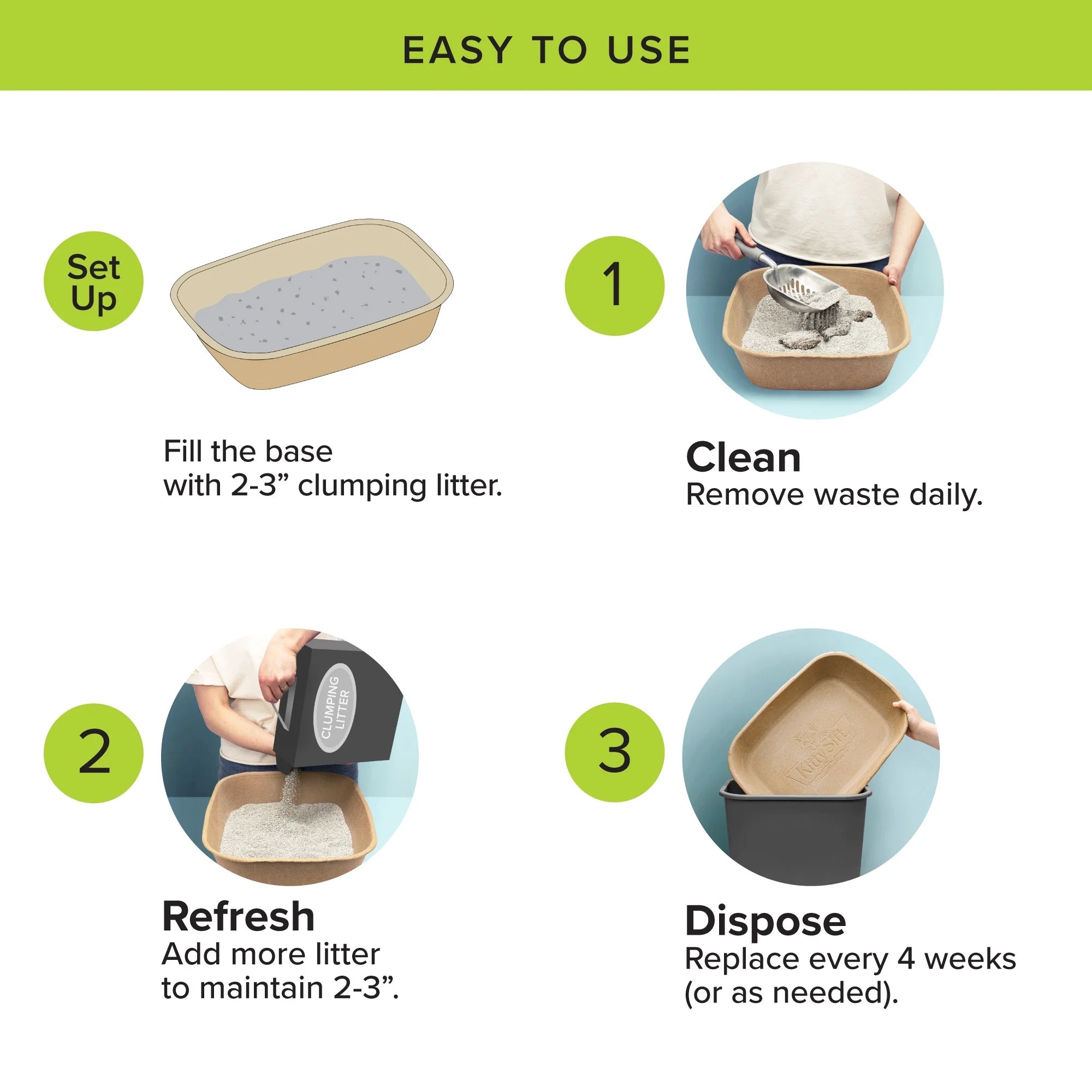 EASY TO USE

Set Up

Fill the base with 2-3” clumping litter.

1

Clean
Remove waste daily.

2

CLUMPING LITTER

Refresh
Add more litter to maintain 2-3”.

3

Kitty Sift

Dispose
Replace every 4 weeks (or as needed).